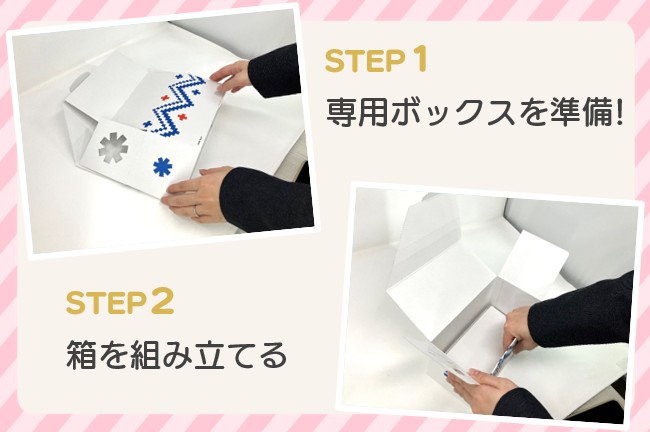 STEP 1

専用ボックスを準備!

STEP 2

箱を組み立てる