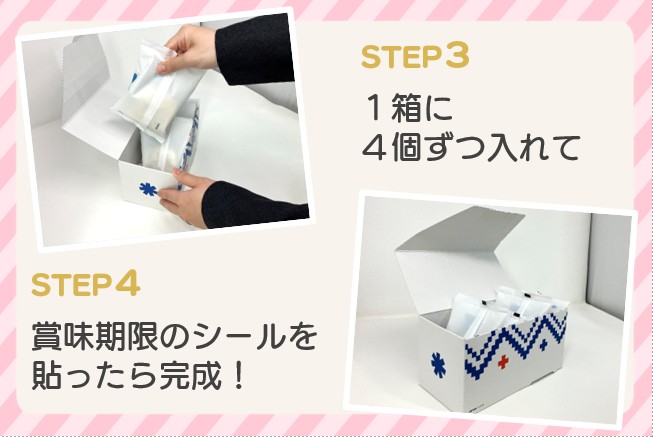 STEP３

１箱に
４個ずつ入れて

STEP４

賞味期限のシールを
貼ったら完成！